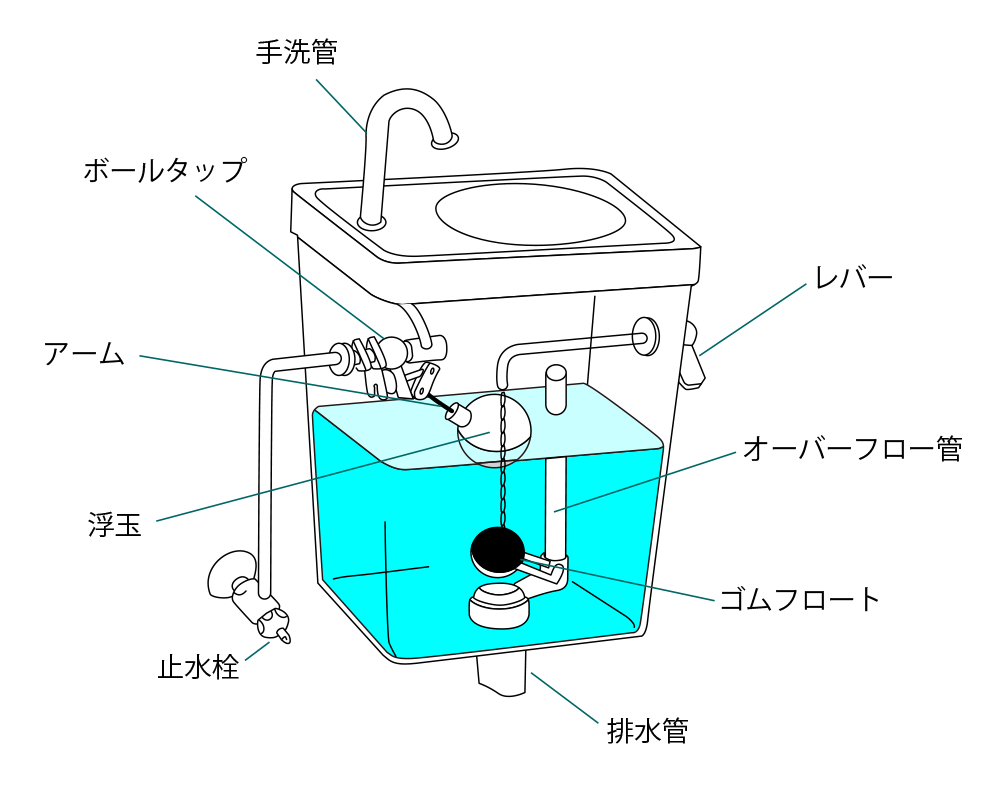 手洗管

ボールタップ

レバー

アーム

オーバーフロー管

浮玉

ゴムフロート

止水栓

排水管